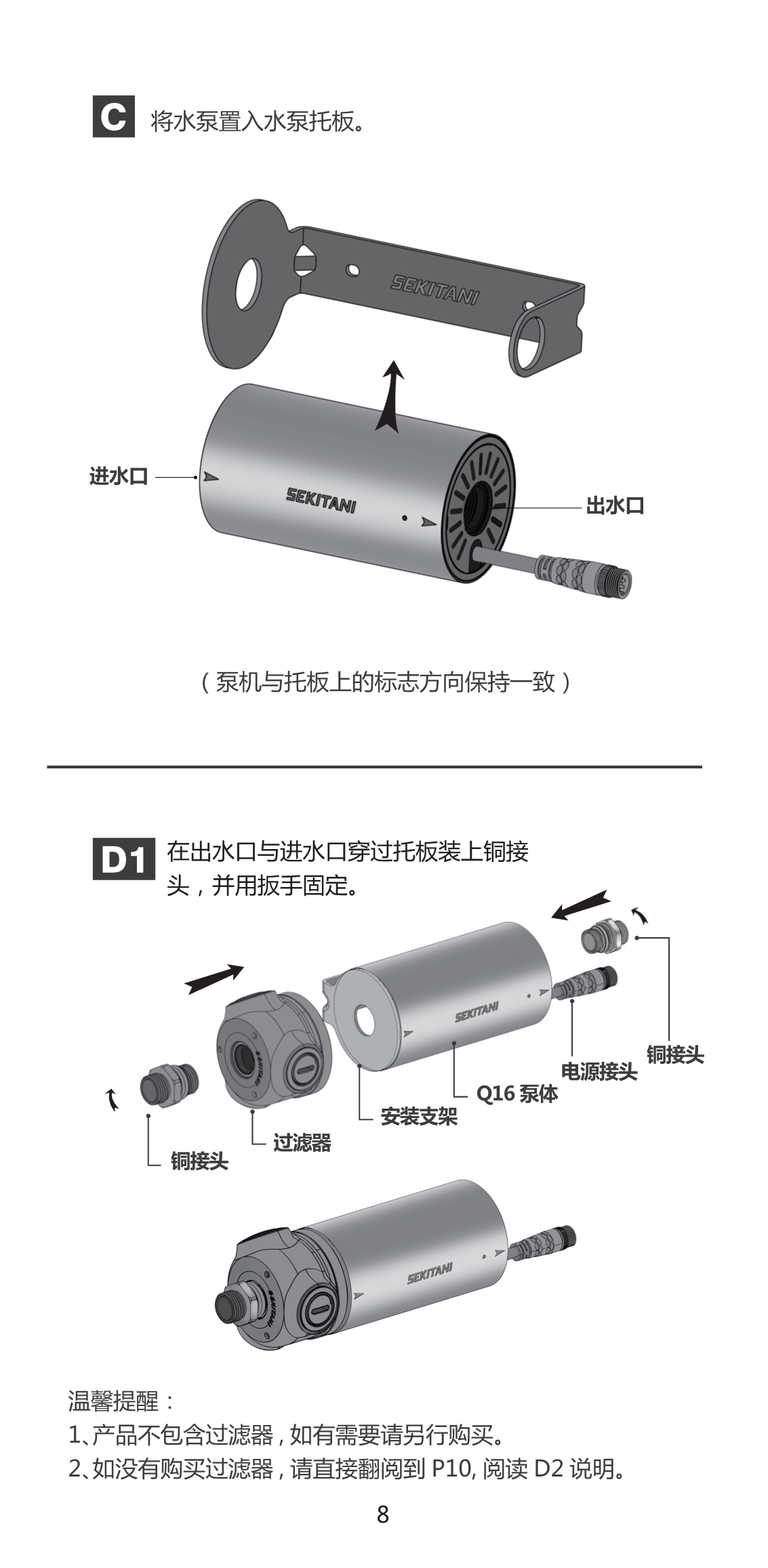 C 将水泵置入水泵托板。

SEKITANI

进水口

SEKITANI

出水口

（泵机与托板上的标志方向保持一致）

D1 在出水口与进水口穿过托板装上铜接头，并用扳手固定。

SEKITANI

铜接头

电源接头

Q16 泵体

安装支架

过滤器

铜接头

SEKITANI

温馨提醒：
1、产品不包含过滤器，如有需要请另行购买。
2、如没有购买过滤器，请直接翻阅到 P10, 阅读 D2 说明。

8